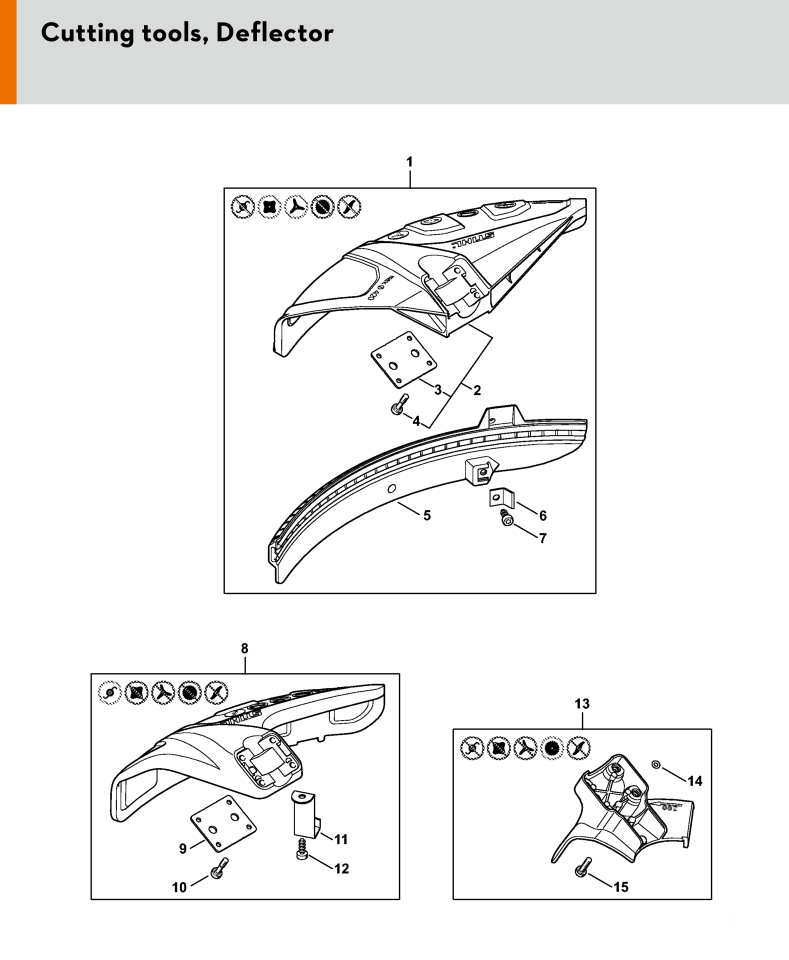 Cutting tools, Deflector

1
STIHL
3
2
4
5
6
7

8
9
10
11
12

13
14
15